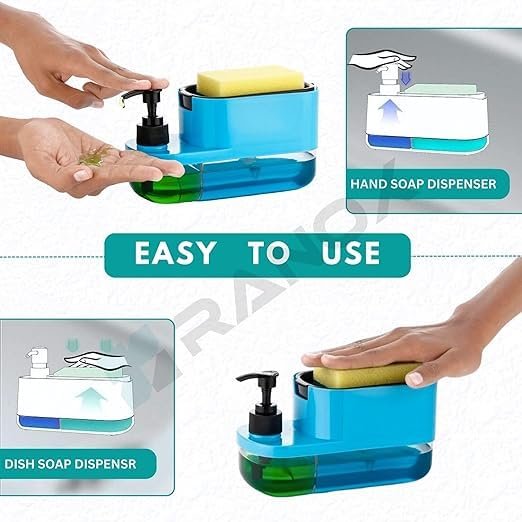 HAND SOAP DISPENSER

EASY TO USE

DISH SOAP DISPENSR

RANOX