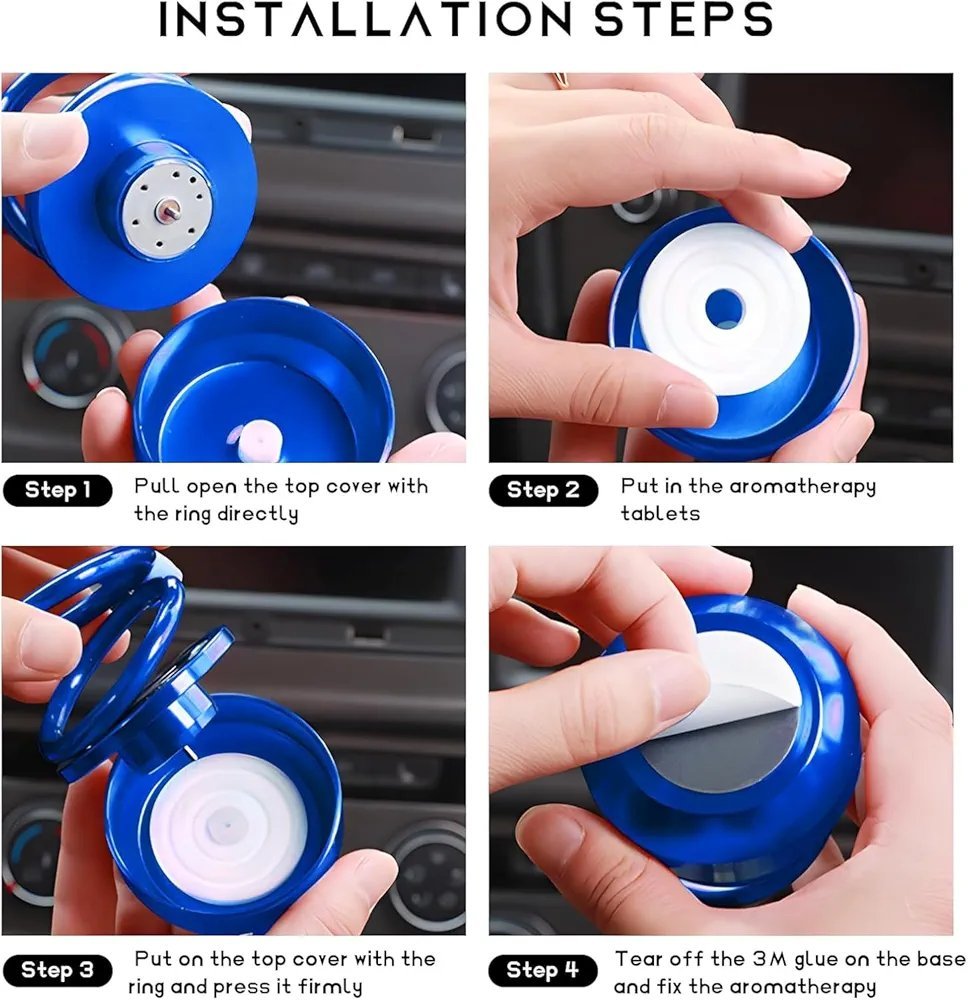 INSTALLATION STEPS

Step 1 Pull open the top cover with the ring directly

Step 2 Put in the aromatherapy tablets

Step 3 Put on the top cover with the ring and press it firmly

Step 4 Tear off the 3M glue on the base and fix the aromatherapy