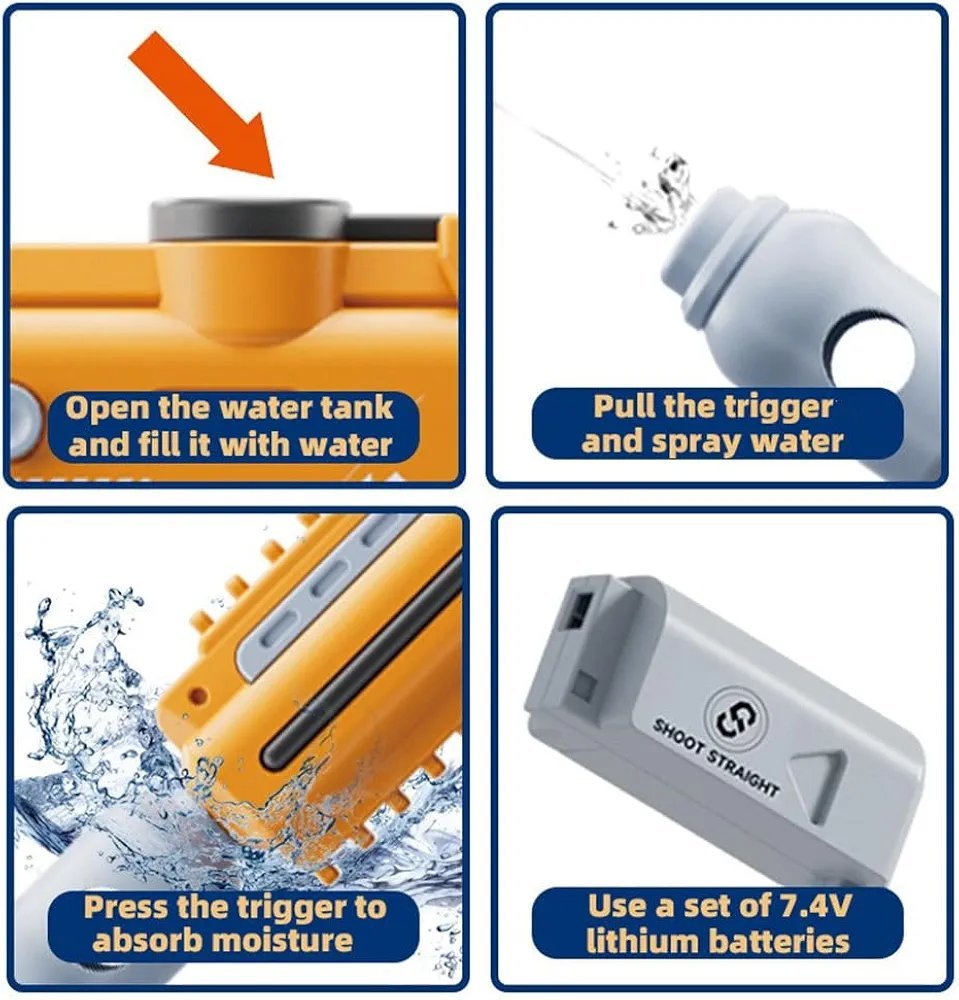 Open the water tank and fill it with water

Pull the trigger and spray water

Press the trigger to absorb moisture

SHOOT STRAIGHT

Use a set of 7.4V lithium batteries